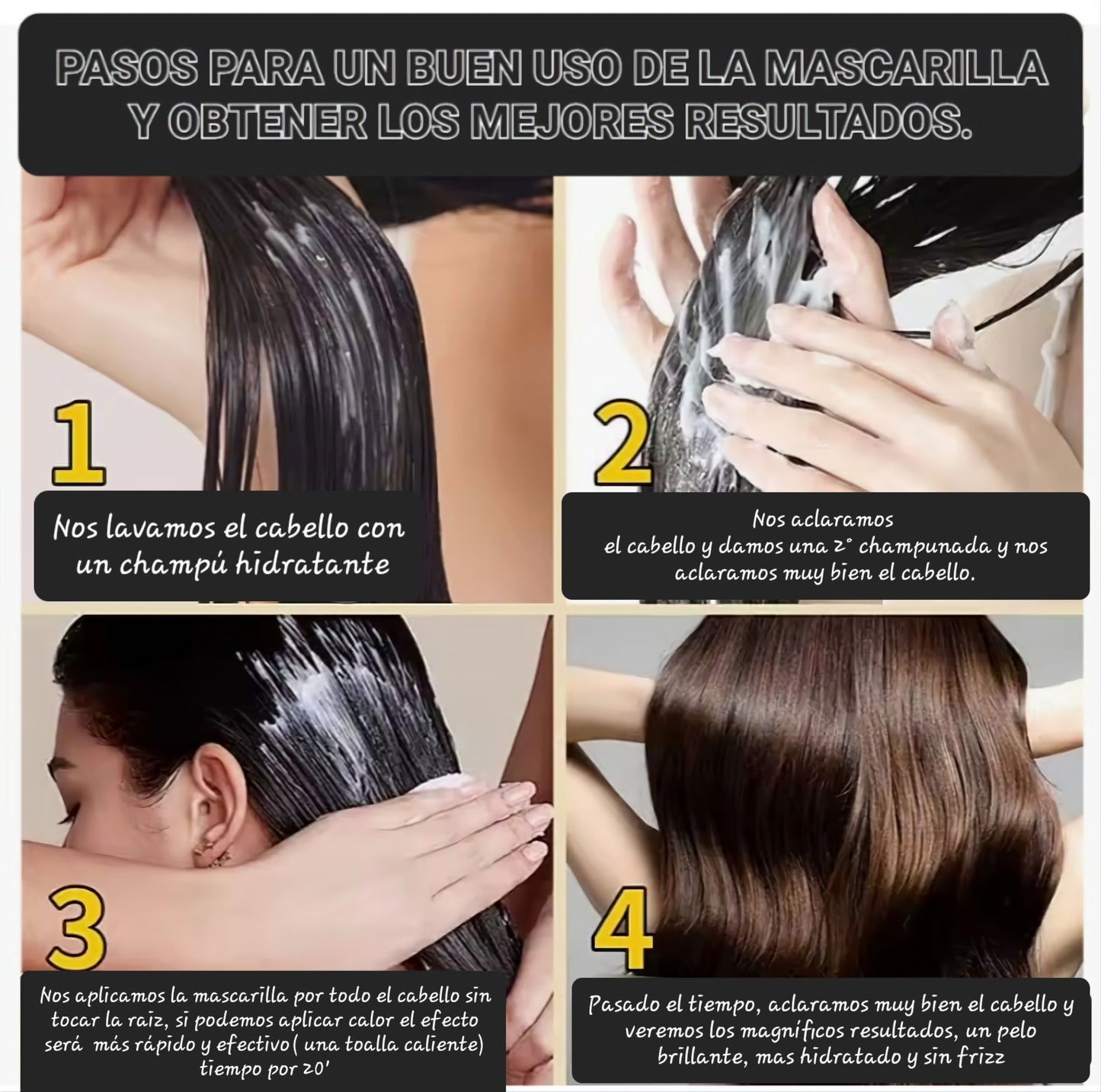 PASOS PARA UN BUEN USO DE LA MASCARILLA Y OBTENER LOS MEJORES RESULTADOS.

1

Nos lavamos el cabello con un champú hidratante

2

Nos aclaramos el cabello y damos una 2° champunada y nos aclaramos muy bien el cabello.

3

Nos aplicamos la mascarilla por todo el cabello sin tocar la raiz, si podemos aplicar calor el efecto será más rápido y efectivo( una toalla caliente) tiempo por 20'

4

Pasado el tiempo, aclaramos muy bien el cabello y veremos los magníficos resultados, un pelo brillante, mas hidratado y sin frizz